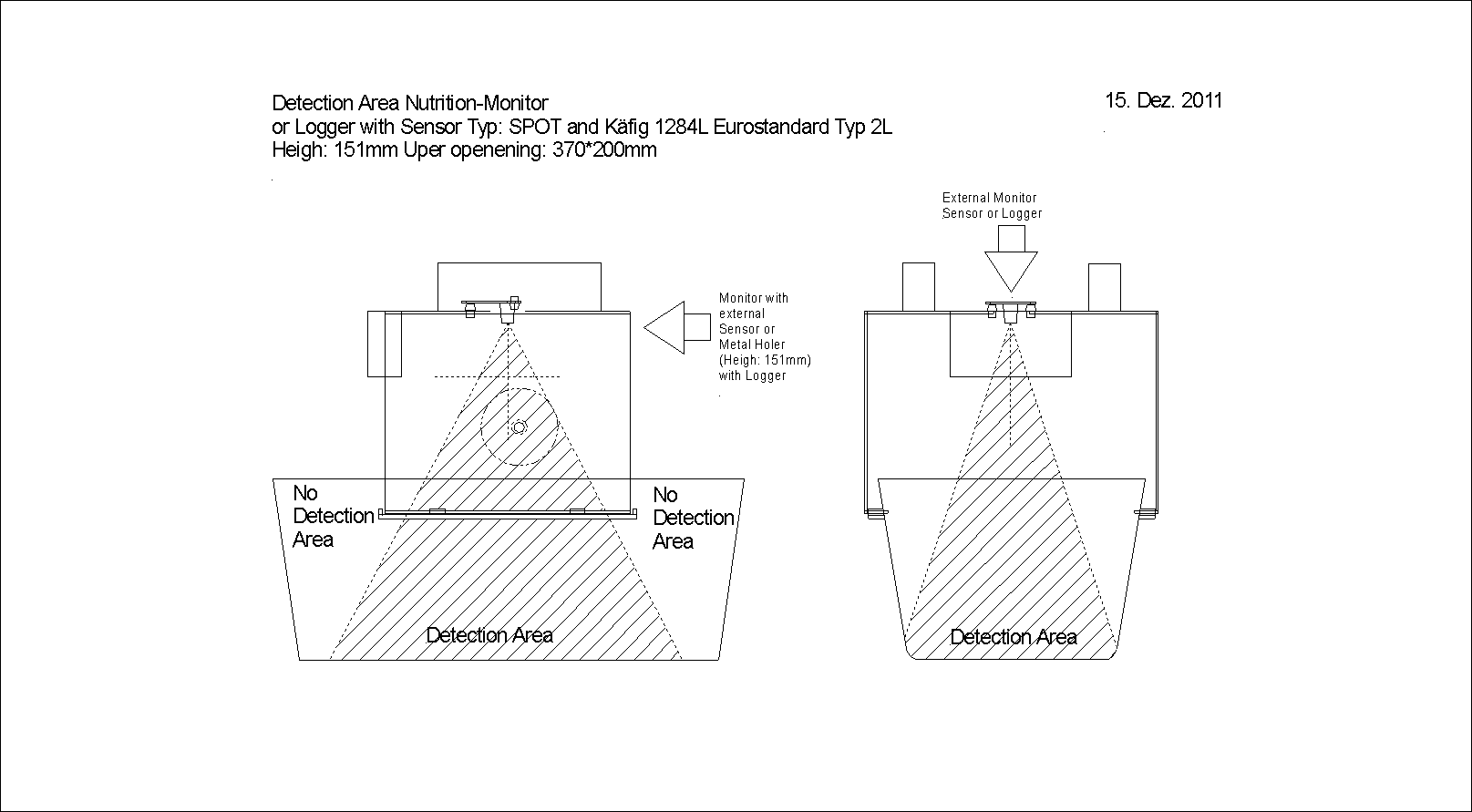 Detection Area Nutrition-Monitor
or Logger with Sensor Typ: SPOT and Käfig 1284L Eurostandard Typ 2L
Heigh: 151mm Uper openening: 370*200mm

15. Dez. 2011

External Monitor
Sensor or Logger

Monitor with external Sensor or Metal Holer (Heigh: 151mm) with Logger

No Detection Area

No Detection Area

Detection Area

Detection Area